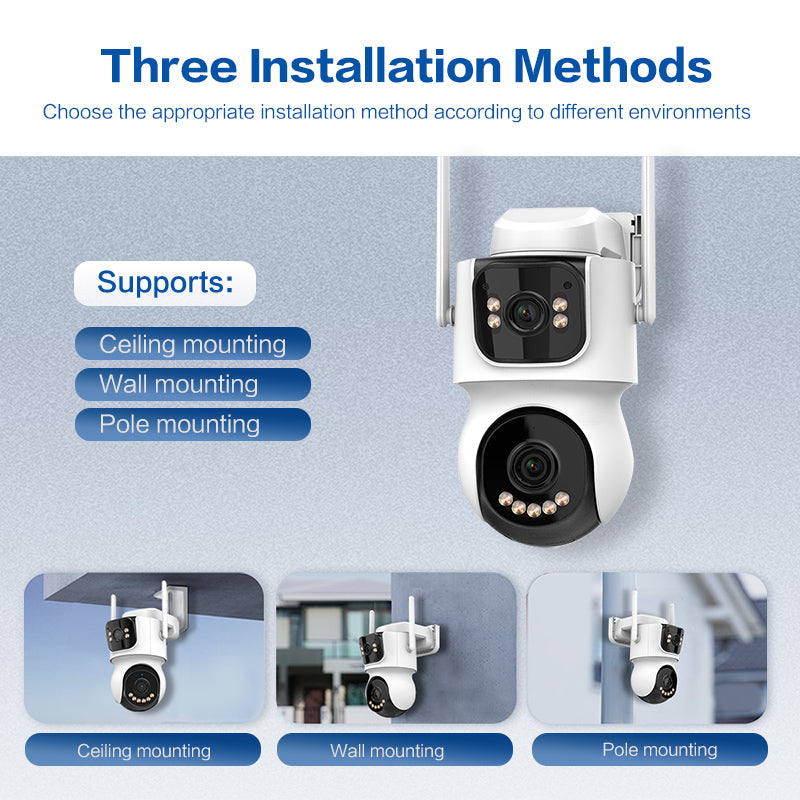 Three Installation Methods
Choose the appropriate installation method according to different environments

Supports:
Ceiling mounting
Wall mounting
Pole mounting

Ceiling mounting
Wall mounting
Pole mounting